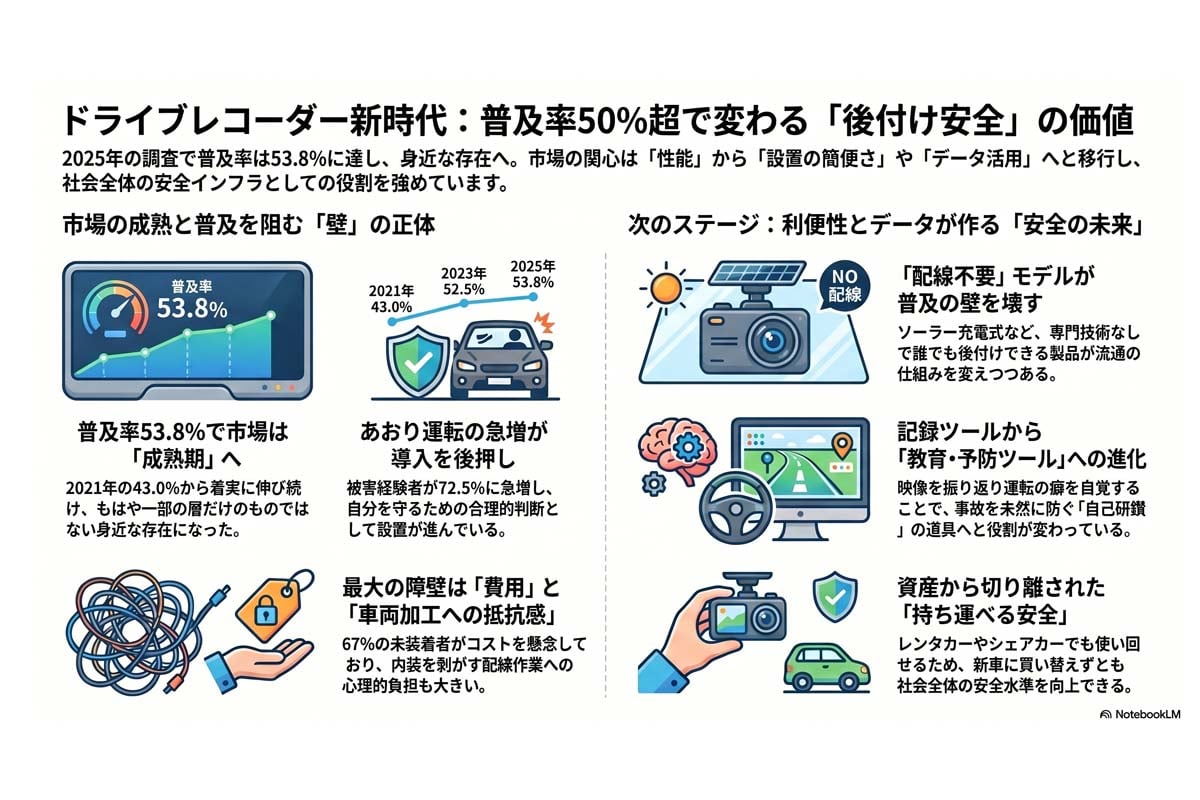 ドライブレコーダー新時代：普及率50%超で変わる「後付け安全」の価値

2025年の調査で普及率は53.8%に達し、身近な存在へ。市場の関心は「性能」から「設置の簡便さ」や「データ活用」へと移行し、社会全体の安全インフラとしての役割を強めています。

市場の成熟と普及を阻む「壁」の正体

普及率
53.8%

2021年
43.0%
2023年
52.5%
2025年
53.8%

普及率53.8%で市場は「成熟期」へ

2021年の43.0%から着実に伸び続け、もはや一部の層だけのものではない身近な存在になった。

あおり運転の急増が導入を後押し

被害経験者が72.5%に急増し、自分を守るための合理的判断として設置が進んでいる。

最大の障壁は「費用」と「車両加工への抵抗感」

67%の未装着者がコストを懸念しており、内装を剥がす配線作業への心理的負担も大きい。

次のステージ：利便性とデータが作る「安全の未来」

NO
配線

「配線不要」モデルが普及の壁を壊す

ソーラー充電式など、専門技術なしで誰でも後付けできる製品が流通の仕組みを変えつつある。

記録ツールから「教育・予防ツール」への進化

映像を振り返り運転の癖を自覚することで、事故を未然に防ぐ「自己研鑽」の道具へと役割が変わっている。

資産から切り離された「持ち運べる安全」

レンタカーやシェアカーでも使い回せるため、新車に買い替えずとも社会全体の安全水準を向上できる。

NotebookLM