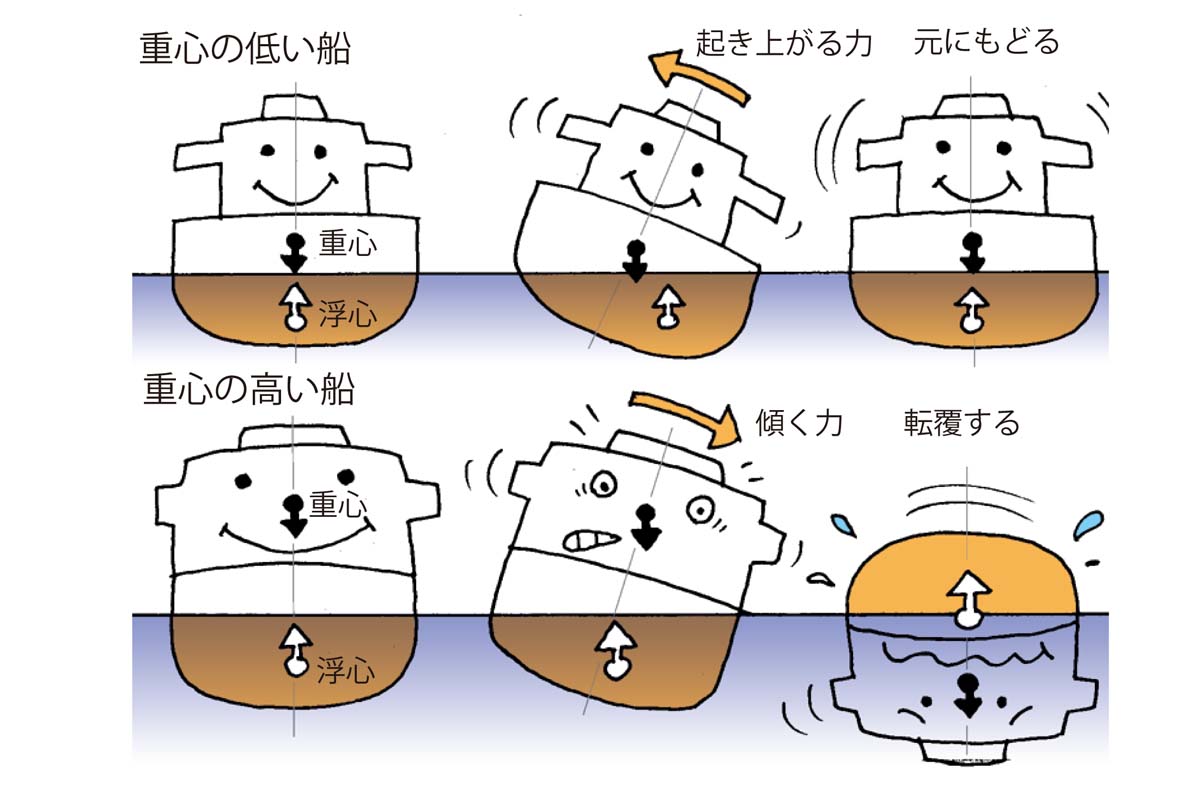 重心の低い船

起き上がる力

元にもどる

重心

浮心

重心の高い船

傾く力

転覆する

重心

浮心