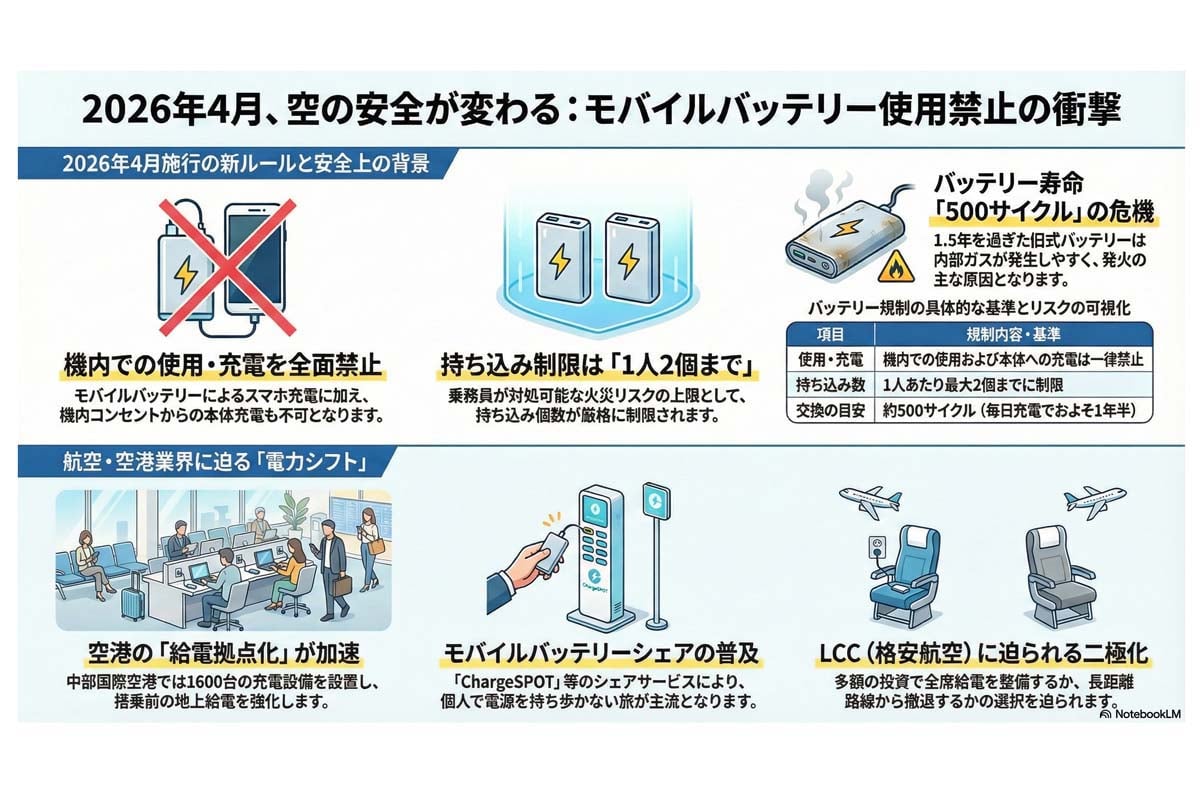 2026年4月、空の安全が変わる：モバイルバッテリー使用禁止の衝撃

2026年4月施行の新ルールと安全上の背景

機内での使用・充電を全面禁止

モバイルバッテリーによるスマホ充電に加え、機内コンセントからの本体充電も不可となります。

持ち込み制限は「1人2個まで」

乗務員が対処可能な火災リスクの上限として、持ち込み個数が厳格に制限されます。

バッテリー寿命「500サイクル」の危機

1.5年を過ぎた旧式バッテリーは内部ガスが発生しやすく、発火の主な原因となります。

バッテリー規制の具体的な基準とリスクの可視化

| 項目 | 規制内容・基準 |
|---|---|
| 使用・充電 | 機内での使用および本体への充電は一律禁止 |
| 持ち込み数 | 1人あたり最大2個までに制限 |
| 交換の目安 | 約500サイクル（毎日充電でおよそ1年半） |

航空・空港業界に迫る「電力シフト」

空港の「給電拠点化」が加速

中部国際空港では1600台の充電設備を設置し、搭乗前の地上給電を強化します。

ChargeSPOT

モバイルバッテリーシェアの普及

「ChargeSPOT」等のシェアサービスにより、個人で電源を持ち歩かない旅が主流となります。

LCC（格安航空）に迫られる二極化

多額の投資で全席給電を整備するか、長距離路線から撤退するかの選択を迫られます。

NotebookLM