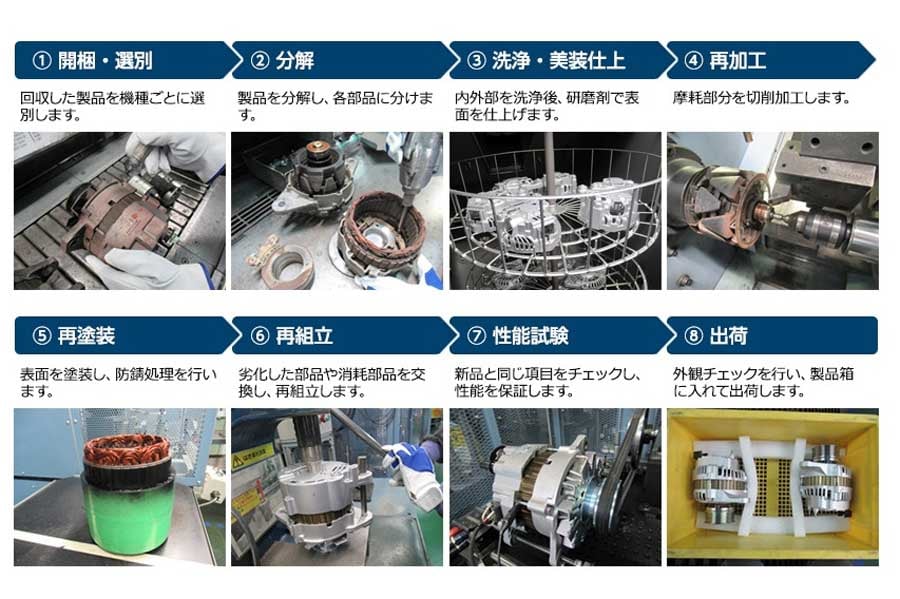 ① 開梱・選別

回収した製品を機種ごとに選別します。

② 分解

製品を分解し、各部品に分けます。

③ 洗浄・美装仕上

内外部を洗浄後、研磨剤で表面を仕上げます。

④ 再加工

摩耗部分を切削加工します。

⑤ 再塗装

表面を塗装し、防錆処理を行います。

⑥ 再組立

劣化した部品や消耗部品を交換し、再組立します。

⑦ 性能試験

新品と同じ項目をチェックし、性能を保証します。

⑧ 出荷

外観チェックを行い、製品箱に入れて出荷します。