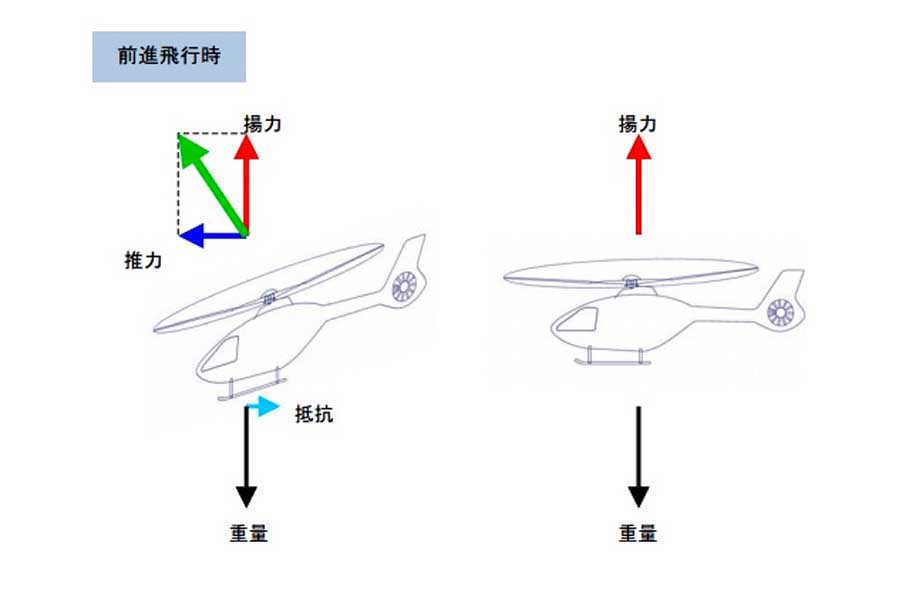 前進飛行時

揚力

推力

抵抗

重量

揚力

重量